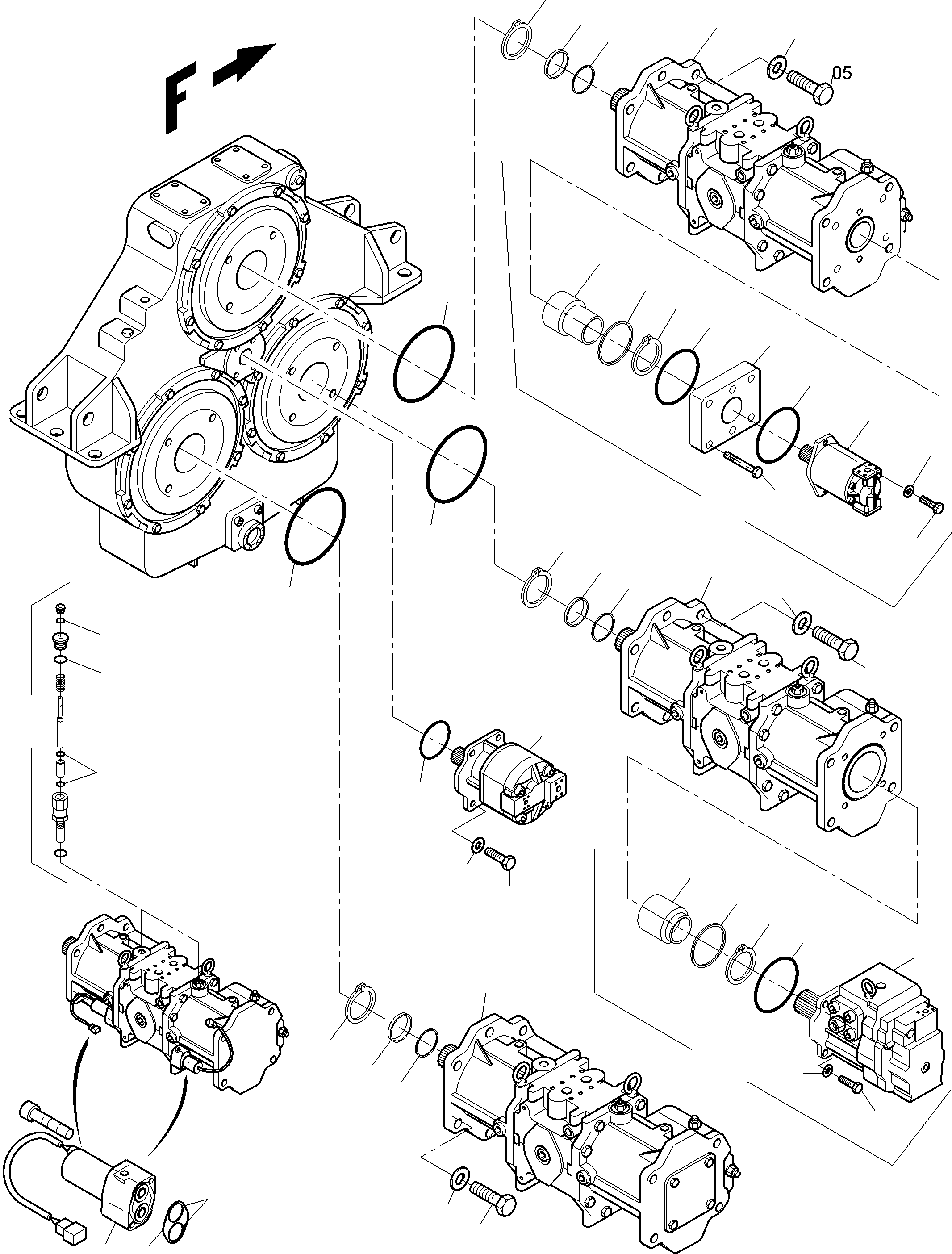 F
05